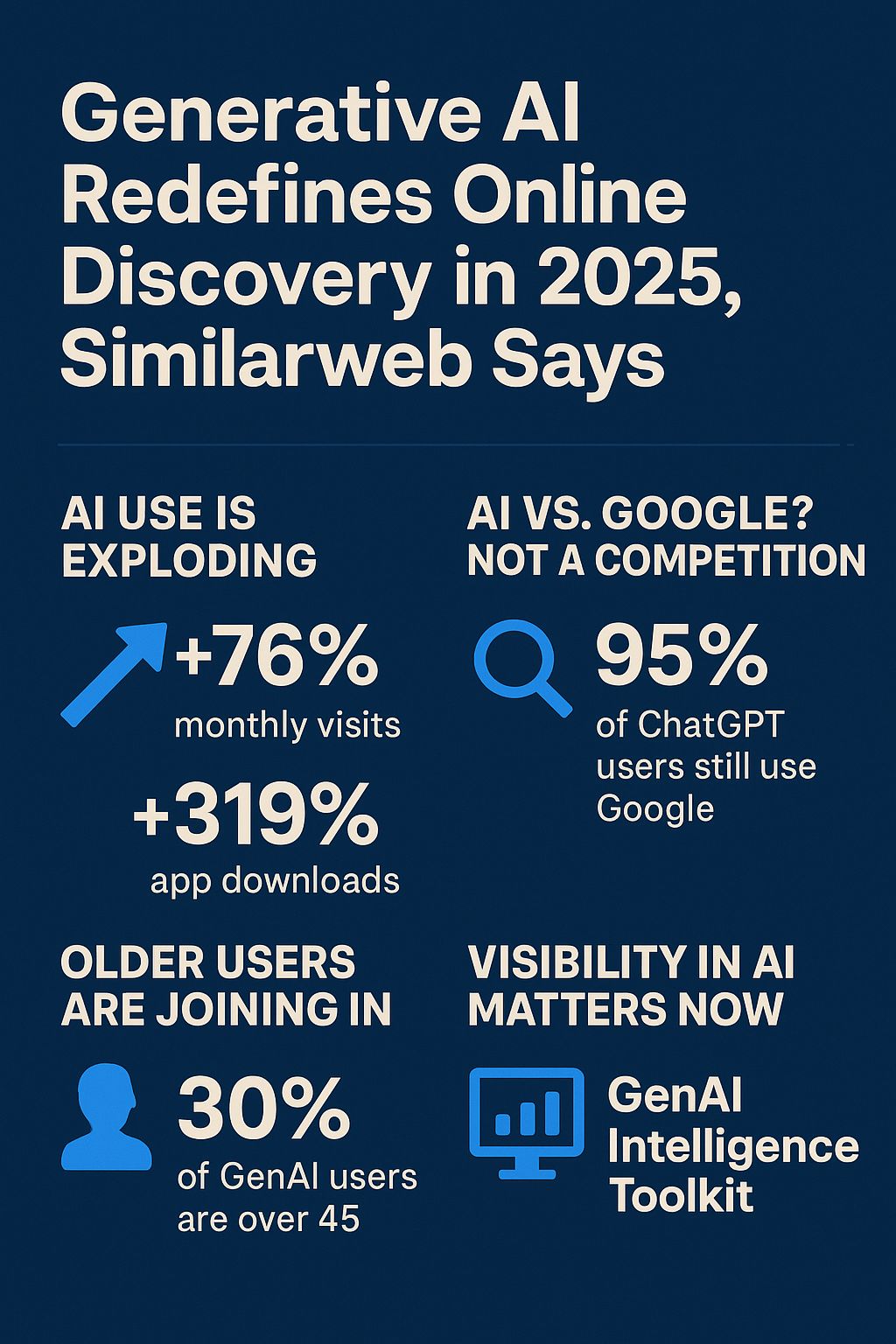 Generative AI Redefines Online Discovery in 2025, Similarweb Says

AI USE IS EXPLODING

+76%
monthly visits

+319%
app downloads

AI VS. GOOGLE? NOT A COMPETITION

95%
of ChatGPT users still use Google

OLDER USERS ARE JOINING IN

30%
of GenAI users are over 45

VISIBILITY IN AI MATTERS NOW

GenAI Intelligence Toolkit